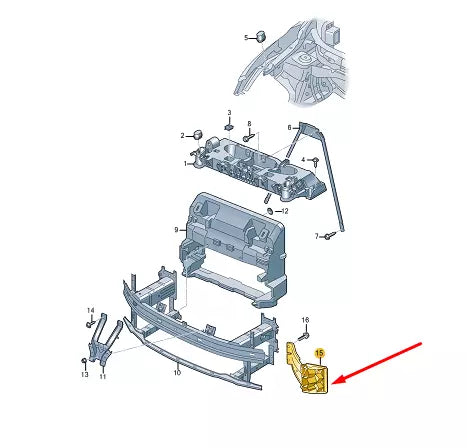 5
3
8
6
2
4
1
12
9
7
14
16
15
13
11
10