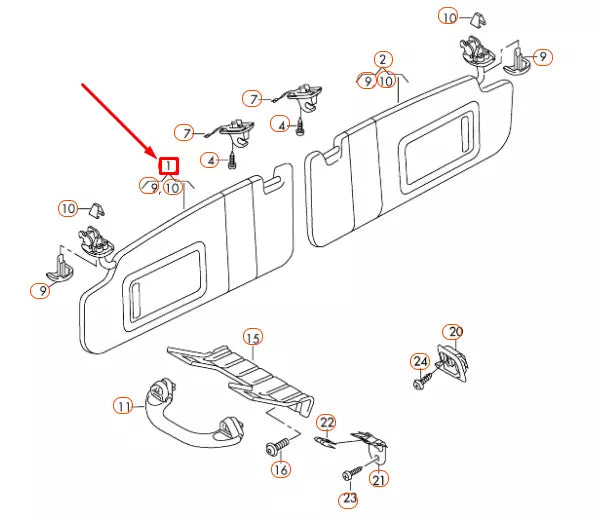 10
9
2
9 10
7
4
7
4
1
9 10
10
9
15
20
24
11
22
16
21
23