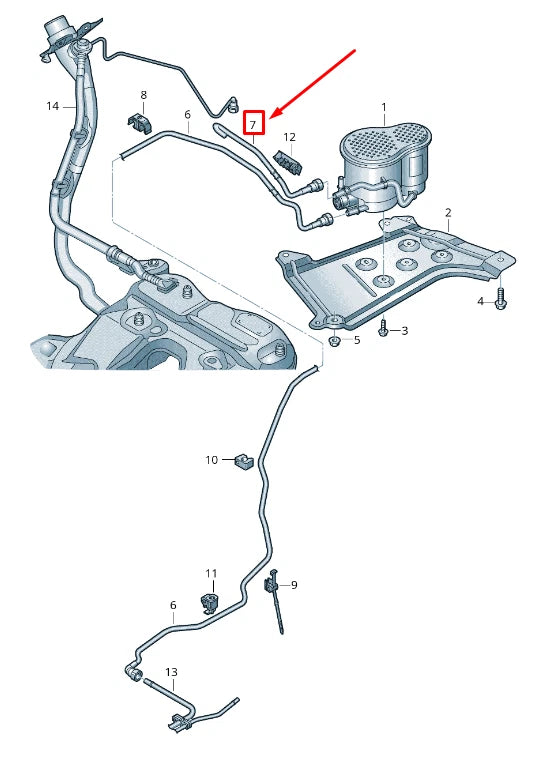 14
8
6
7
12
1
2
4
3
5
10
11
9
6
13