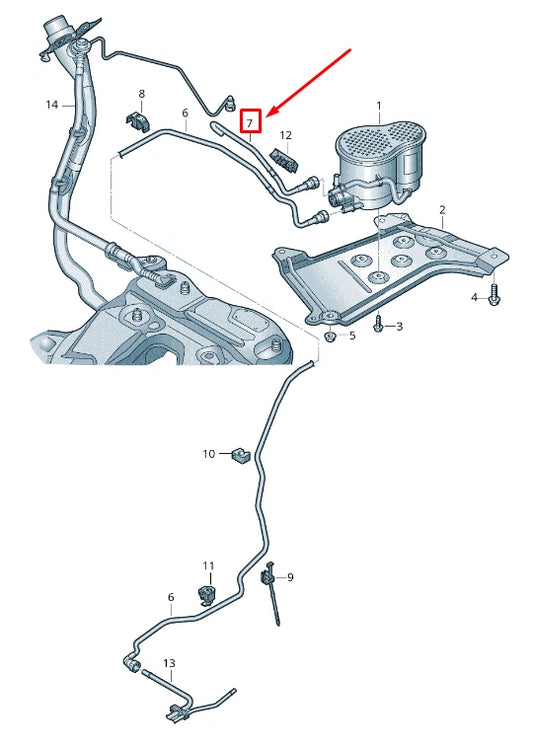 14
8
6
7
12
1
2
4
3
5
10
11
9
6
13