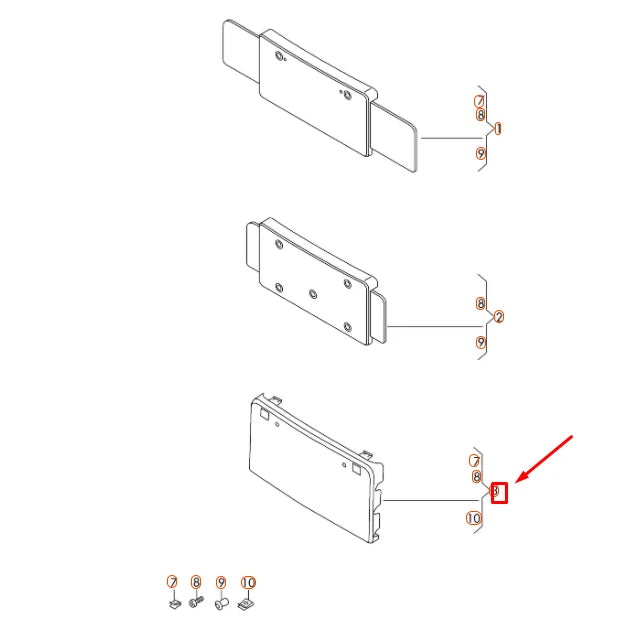 7
8
1
9
8
2
9
7
8
3
10
7 8 9 10