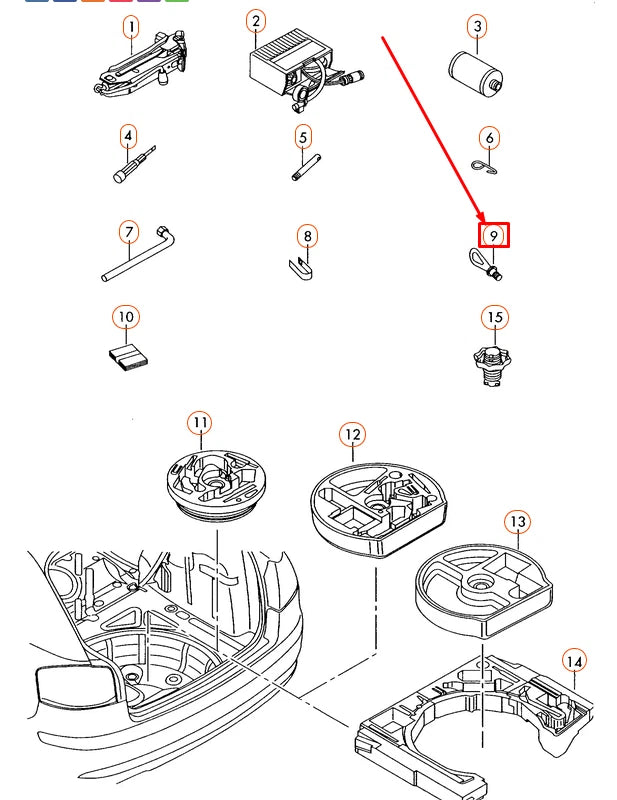 1
2
3
4
5
6
7
8
9
10
15
11
12
13
14