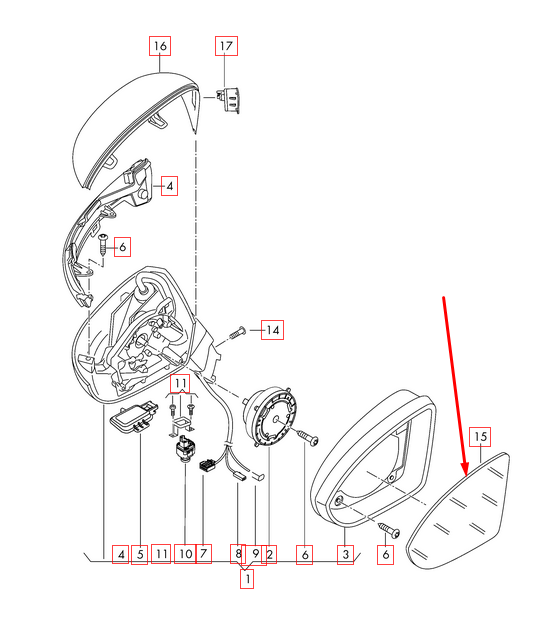 16
17
4
6
14
11
15
4
5
11
10
7
8
9
2
6
3
6
1