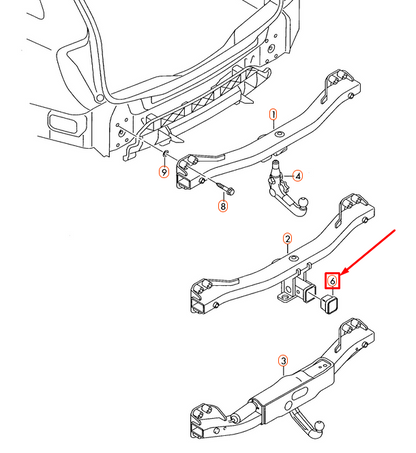 1
9
4
8
2
6
3