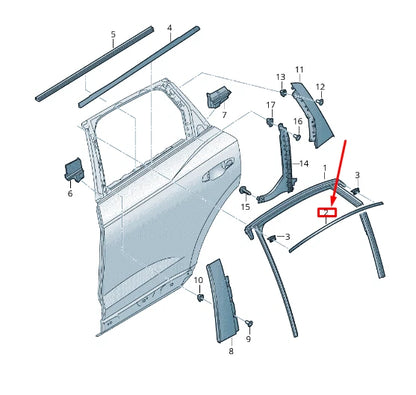 5
4
13
11
12
7
17
16
14
1
3
6
15
2
3
10
9
8