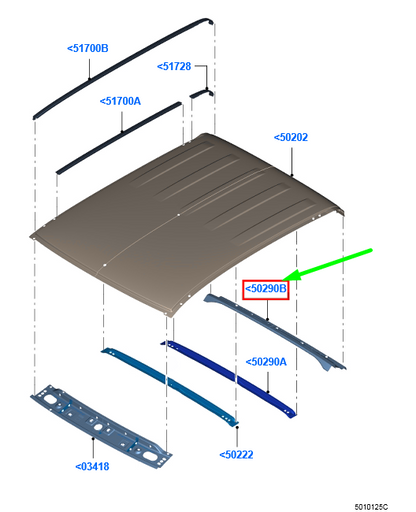 <51700B

<51728

<51700A

<50202

<50290B

<50290A

<50222

<03418

5010125C