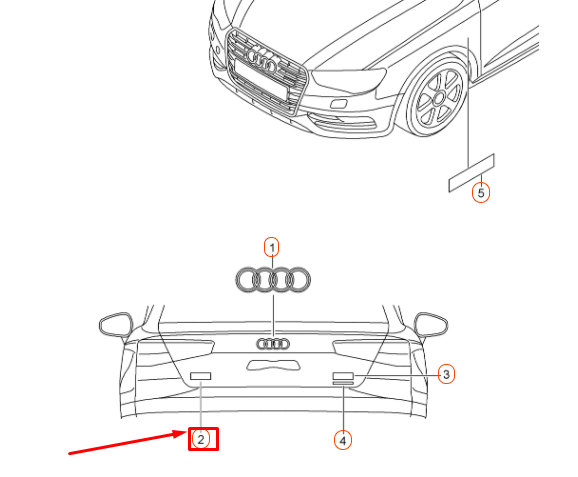 5
1
3
2
4