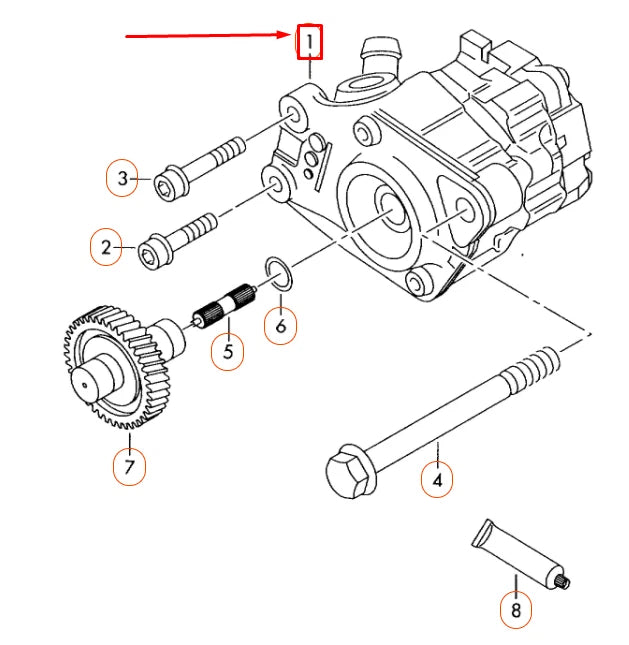 1
3
2
6
5
7
4
8