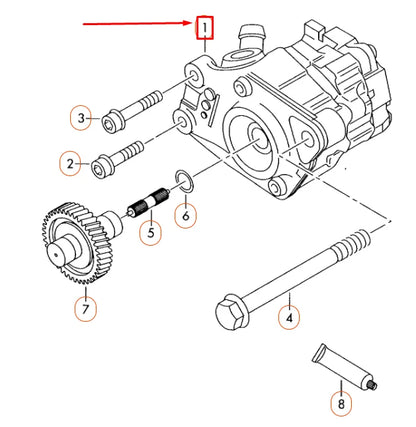 1
3
2
6
5
7
4
8