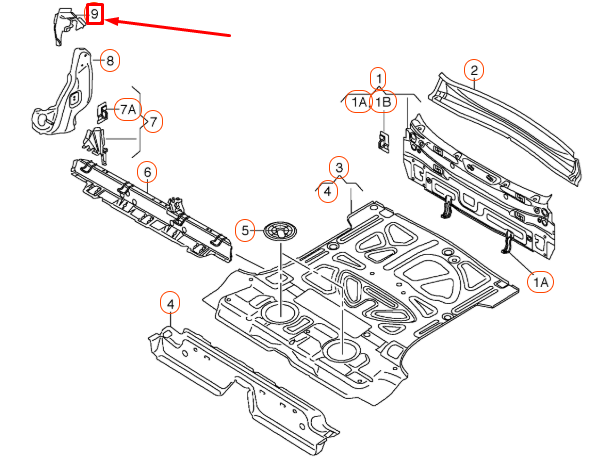 9
8
7A
7
6
1
1A
1B
2
3
4
5
1A
4