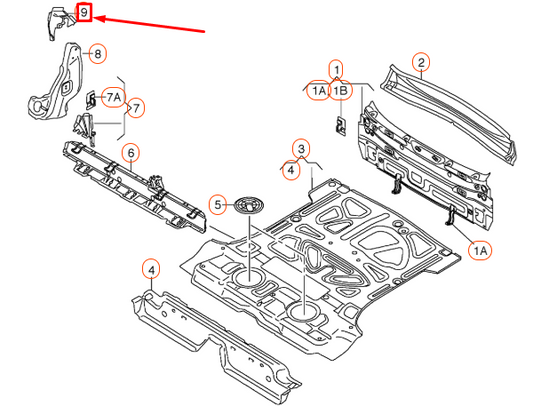 9
8
7A
7
6
1
1A
1B
2
3
4
5
1A
4