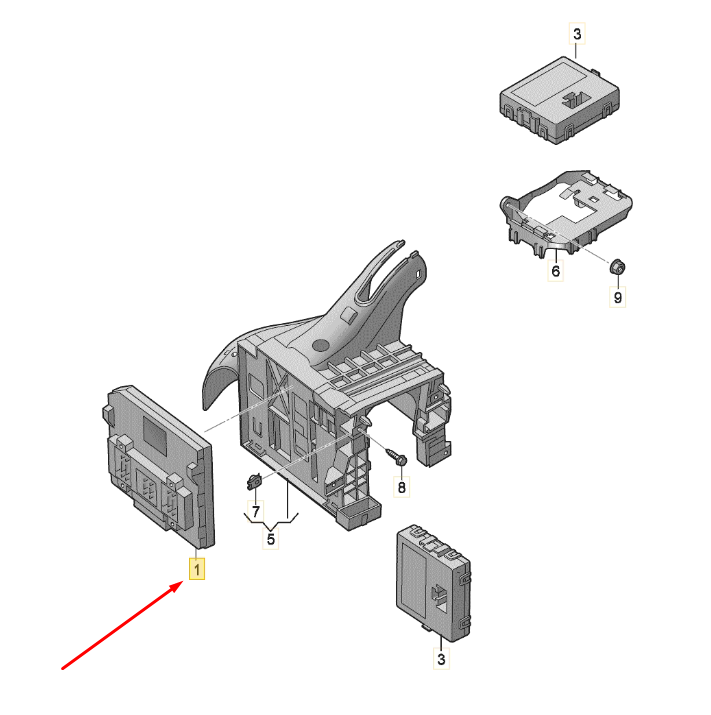 3

6

9

8

7

5

1

3