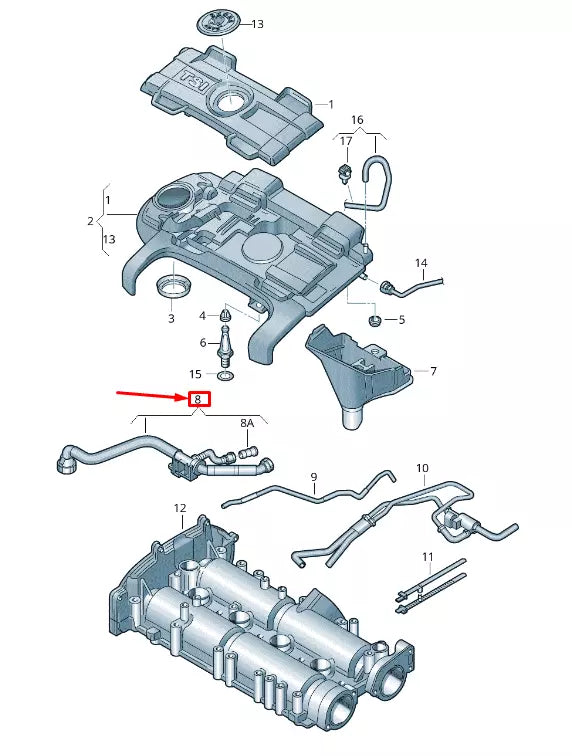 13
TSI
1
16
17
1
2
13
14
3
4
5
6
7
15
8
8A
9
10
12
11