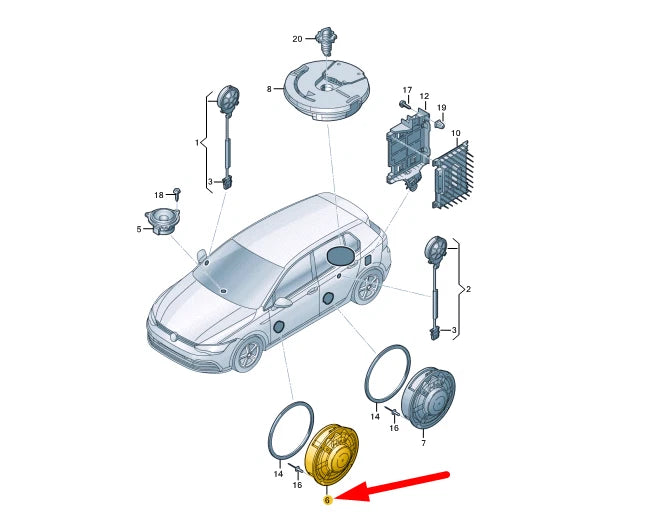 20
8
17
12
19
10
1
3
18
5
2
3
14
16
7
14
16
6