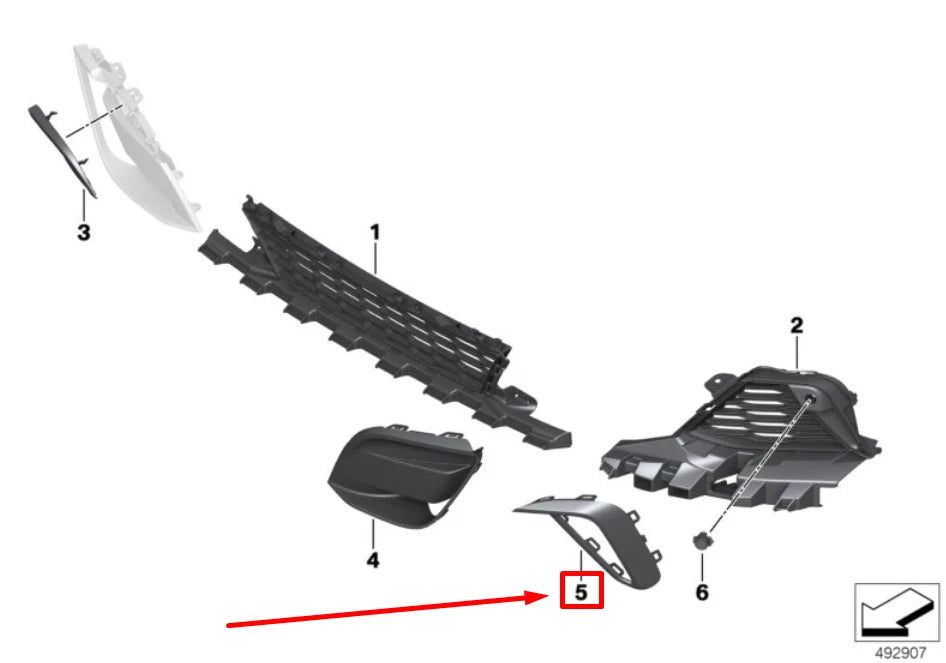 3
1
2
4
5
6
492907