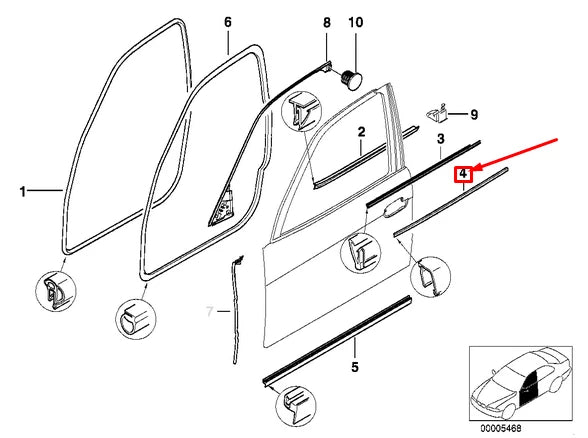 6
8
10
9
2
3
4
1
7
5
00005468