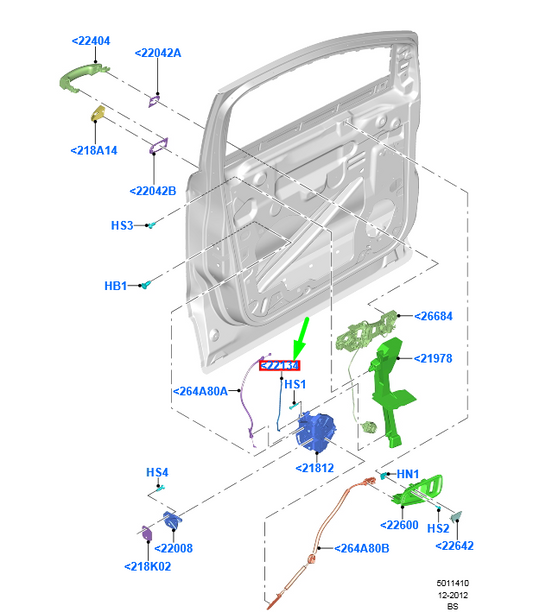 <22404
<22042A
<218A14
<22042B
HS3
HB1
<26684
<21978
<22134
HS1
<264A80A
<21812
HS4
HN1
<22600
HS2
<22642
<22008
<218K02
<264A80B
5011410
12-2012
BS