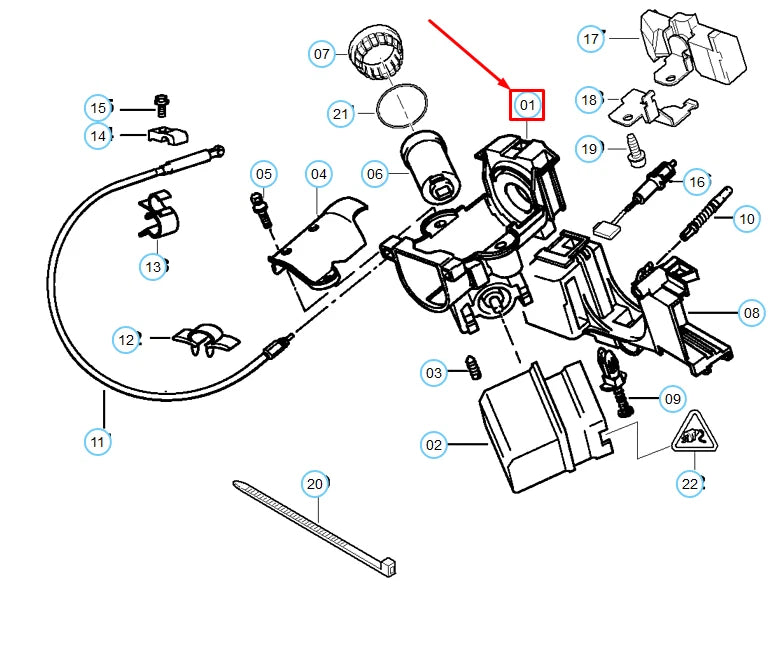 07
17
15
21
01
18
14
19
05
04
06
16
10
13
08
12
03
09
11
02
20
22