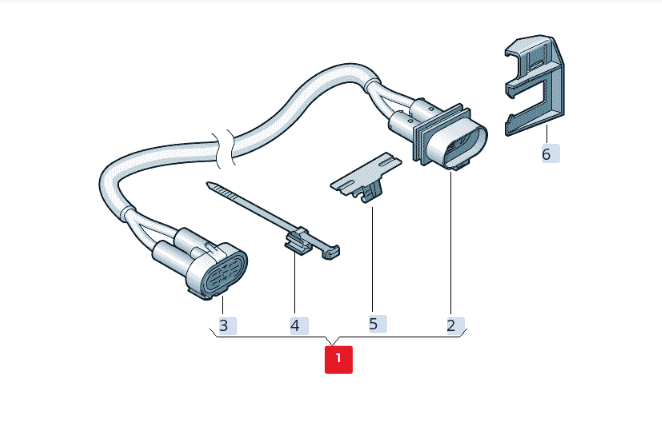 6
3
4
5
2
1