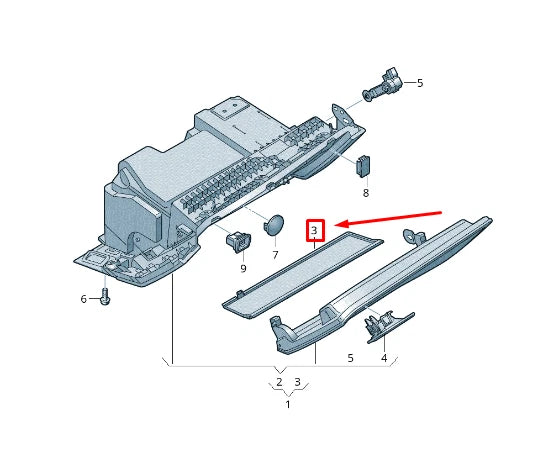 5
8
3
7
9
6
5
4
2
3
1