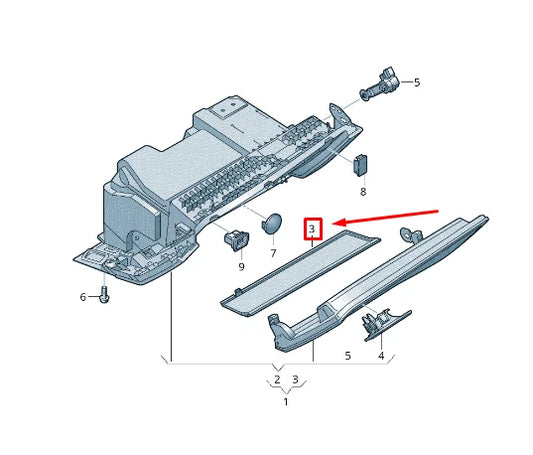 5
8
3
7
9
6
5
4
2
3
1