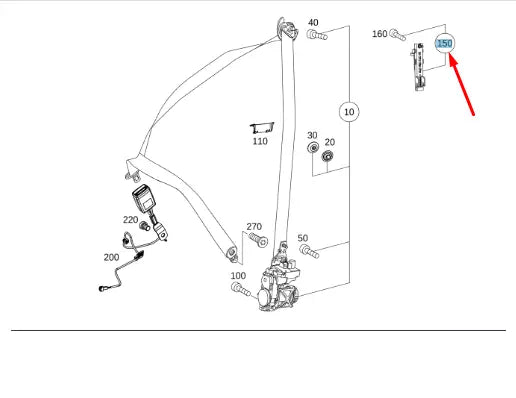 40
160
150
10
110
30
20
220
270
50
200
100