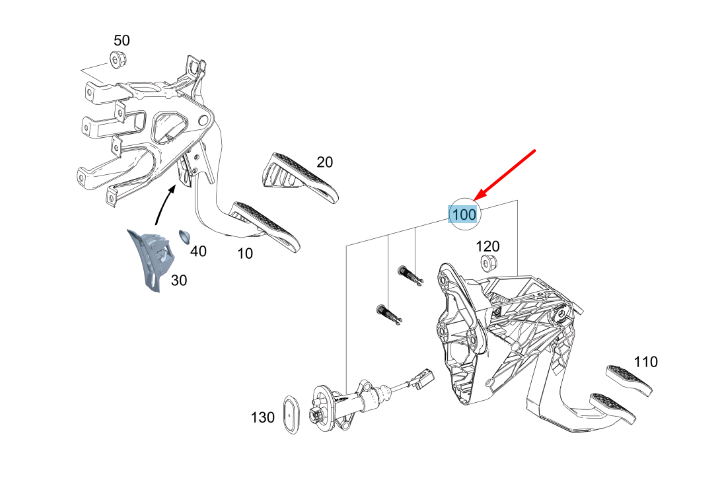 50
20
40
10
30
100
120
110
130