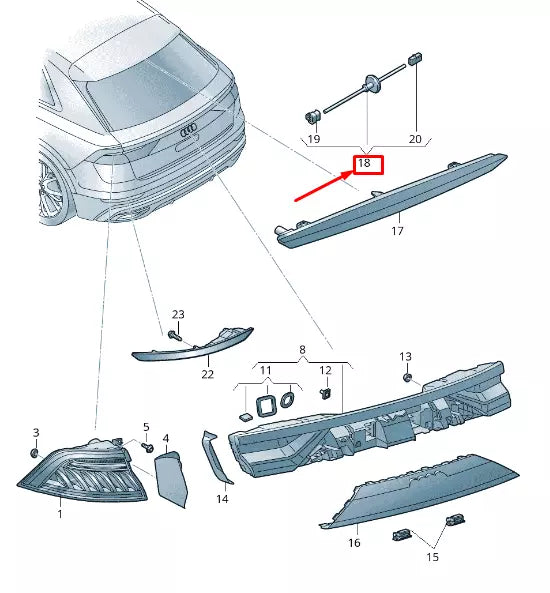 19
20
18
17
23
22
8
11
12
13
3
5
4
14
1
16
15