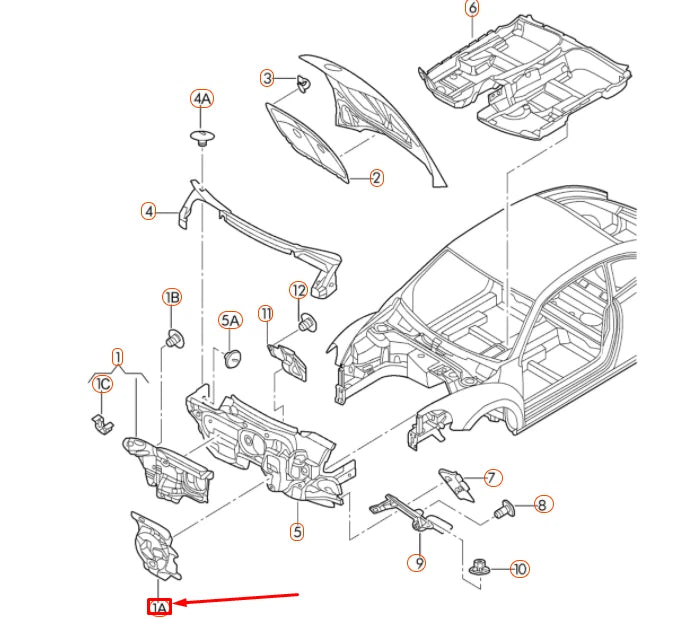 6
3
4A
2
4
1B
12
5A
11
1
1C
7
8
5
9
10
1A