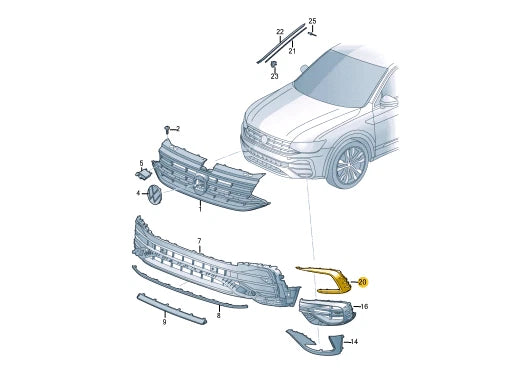 25
22
21
23
2
5
4
1
7
20
16
8
9
14