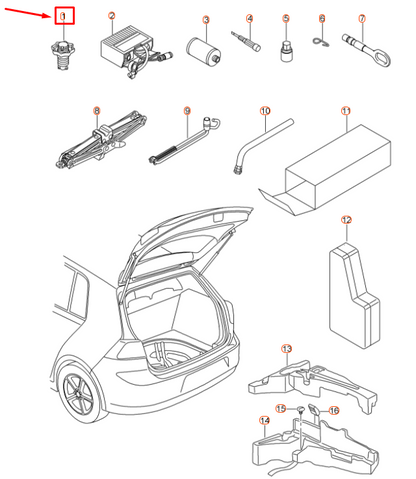 1
2
3
4
5
6
7
8
9
10
11
12
13
15
16
14