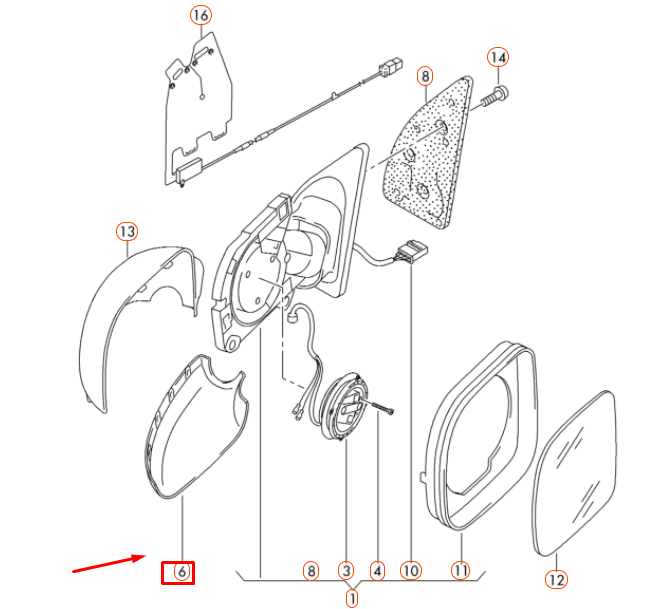 16
14
8
13
6
8
3
4
10
11
12
1