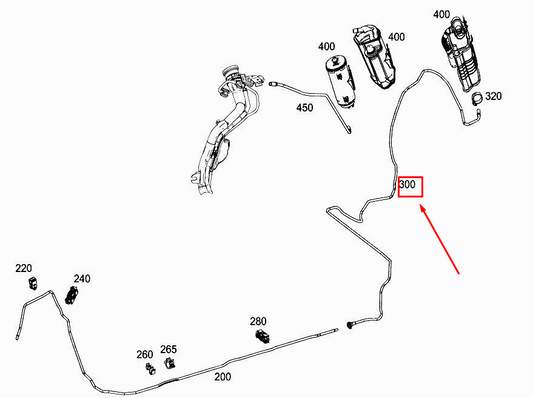 400
400
400
320
450
300
220
240
280
260
265
200