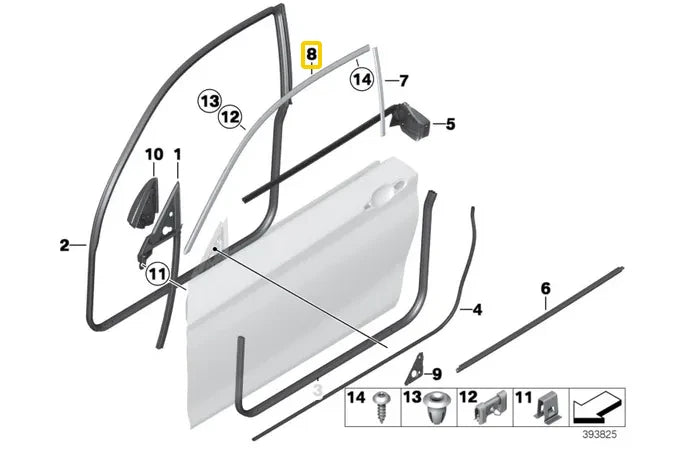 8
14
7
13
12
5
10
1
2
11
4
6
9
3
14
13
12
11
393825