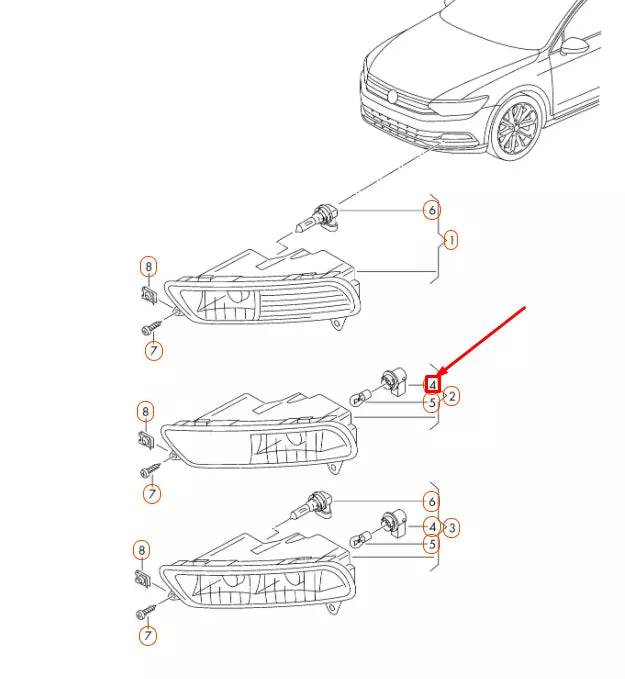 6
1
8
7
4
2
5
8
7
6
4
3
5
8
7