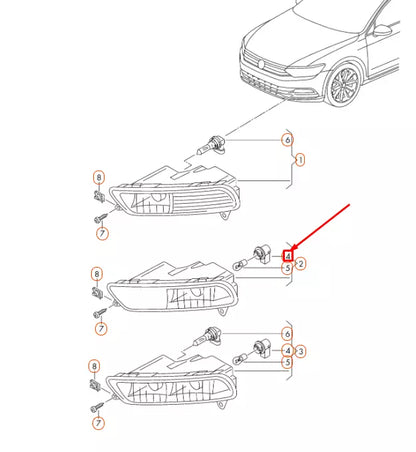 6
1
8
7
4
2
5
8
7
6
4
3
5
8
7