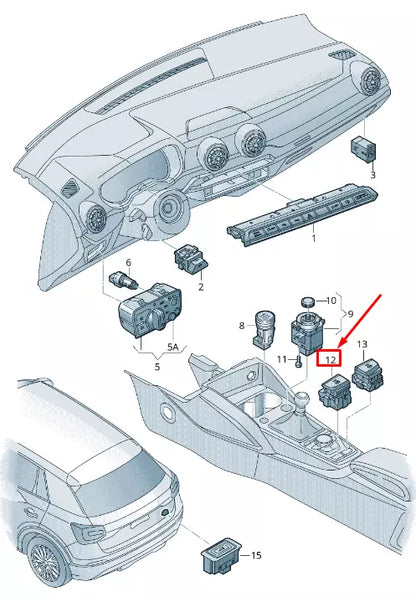 3
1
6
2
5A
5
10
9
8
11
12
13
15