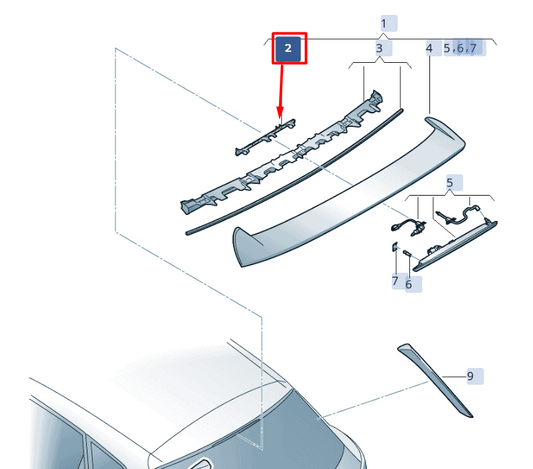 1
2
3
4
5,6,7
5
7
6
9