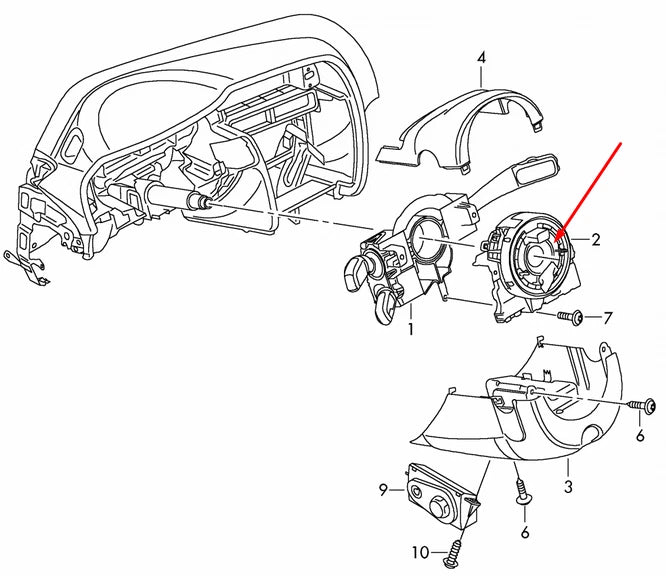 4
2
7
1
6
3
9
6
10