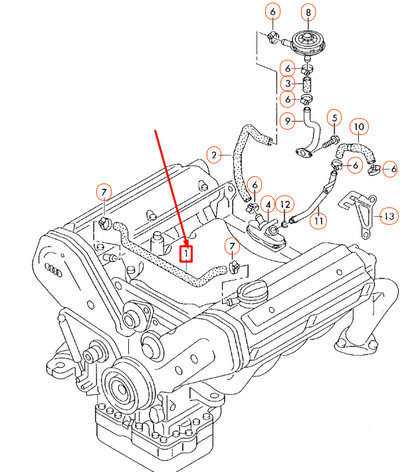 6
8
6
3
6
9
5
10
2
6
6
6
4
12
11
13
7
1
7