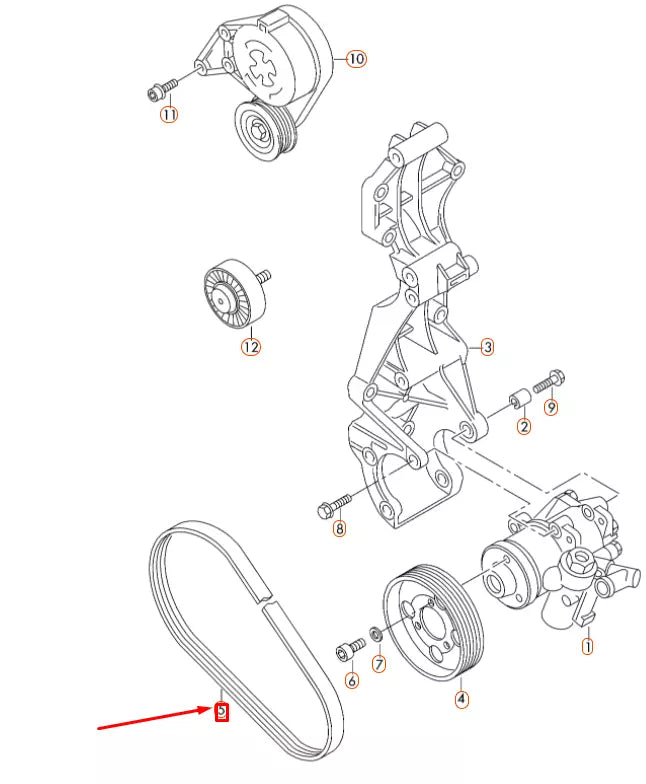 10
11
12
3
9
2
8
1
7
6
4
5