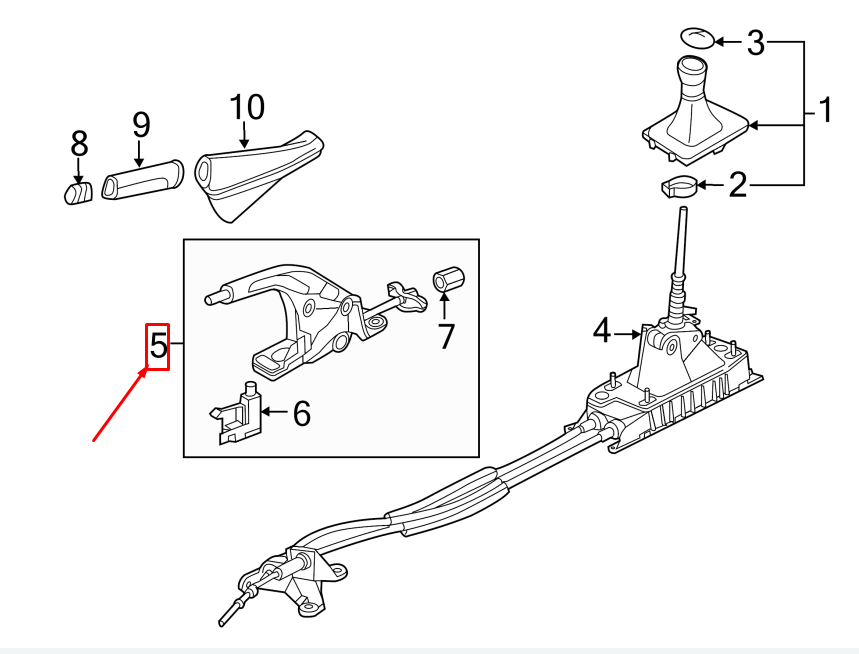 3
1
2
10
9
8
7
5
6
4