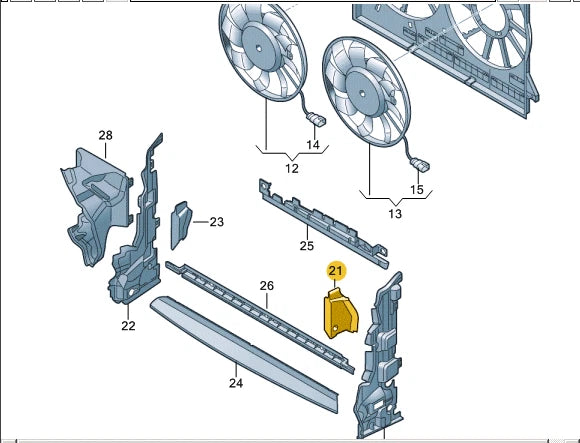 28
14
12
15
13
23
25
21
26
22
24