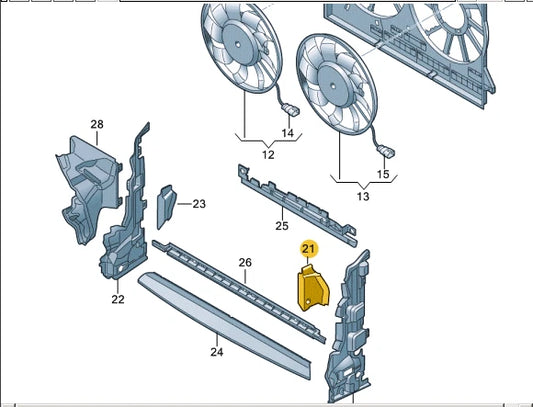 28
14
12
15
13
23
25
21
26
22
24