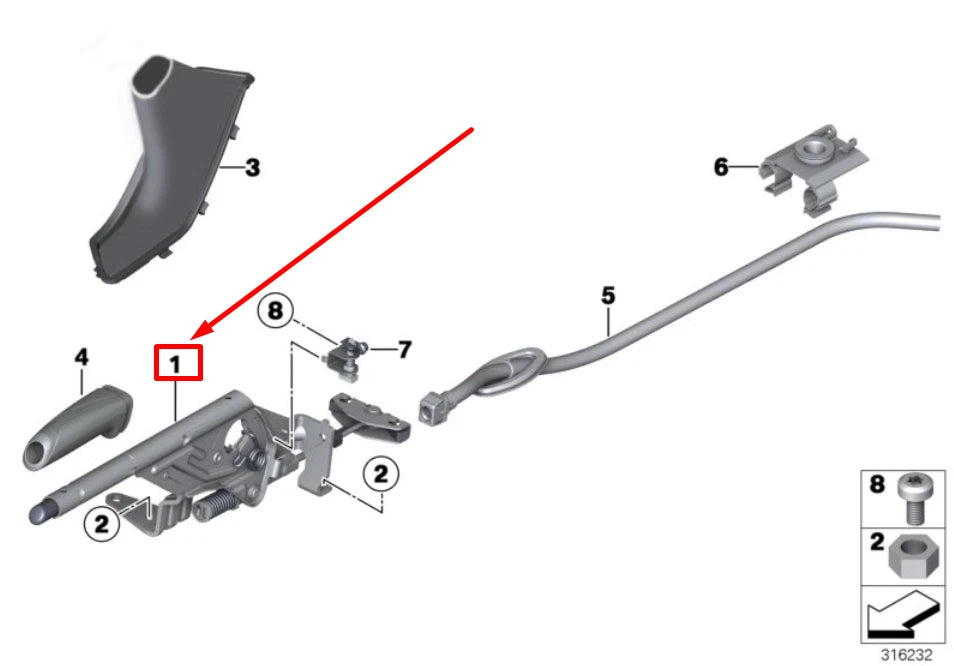 3
6
5
8
7
4
1
2
2
8
2
316232