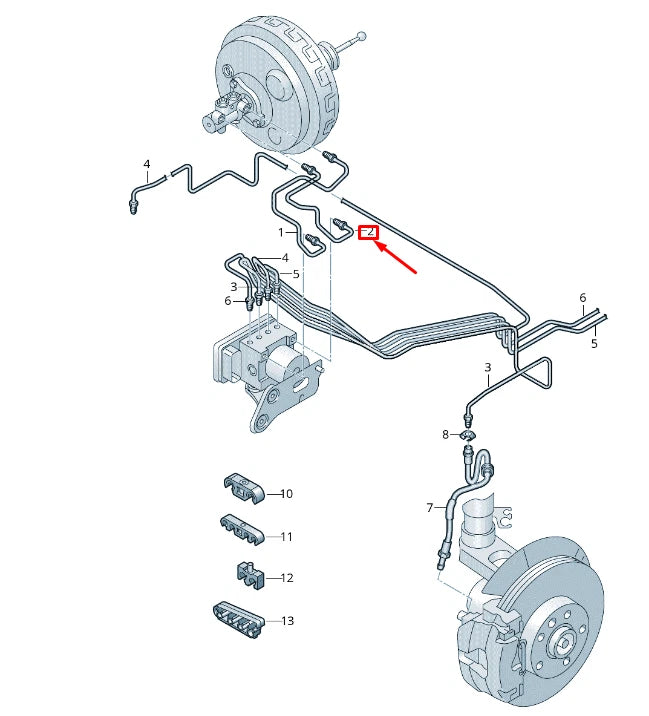 4
1
2
4
5
3
6
6
5
3
8
7
10
11
12
13