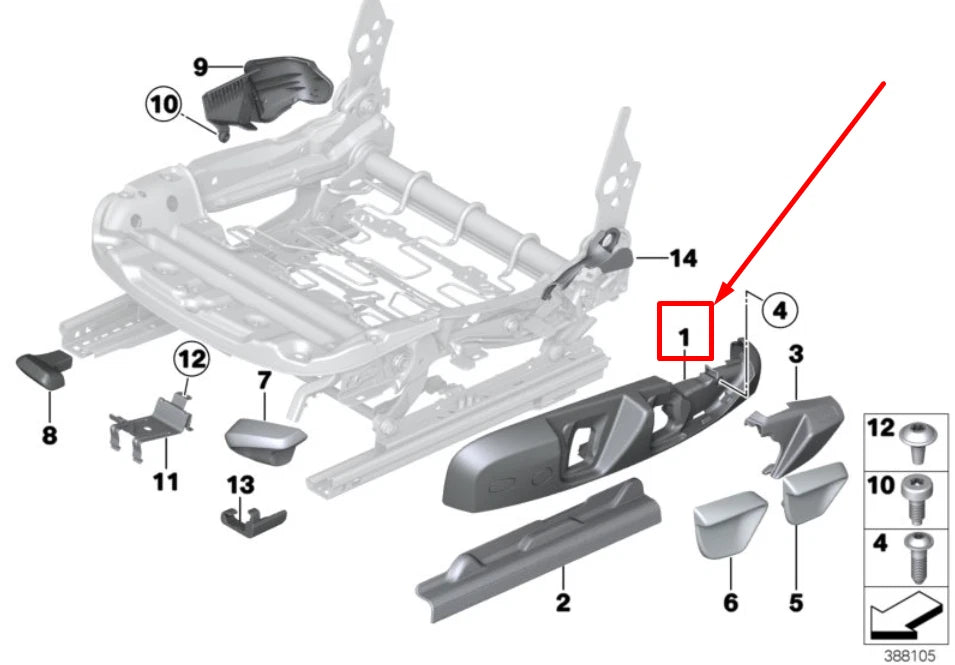 9
10
14
4
1
3
12
7
8
11
13
2
6
5
12
10
4
388105