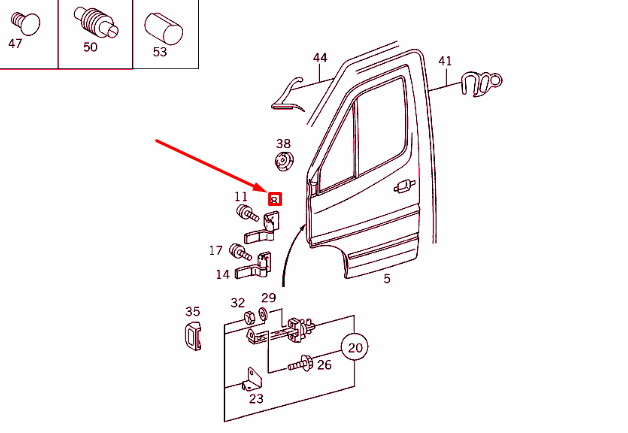 47
50
53
44
41
38
11
8
17
14
5
35
32
29
20
26
23