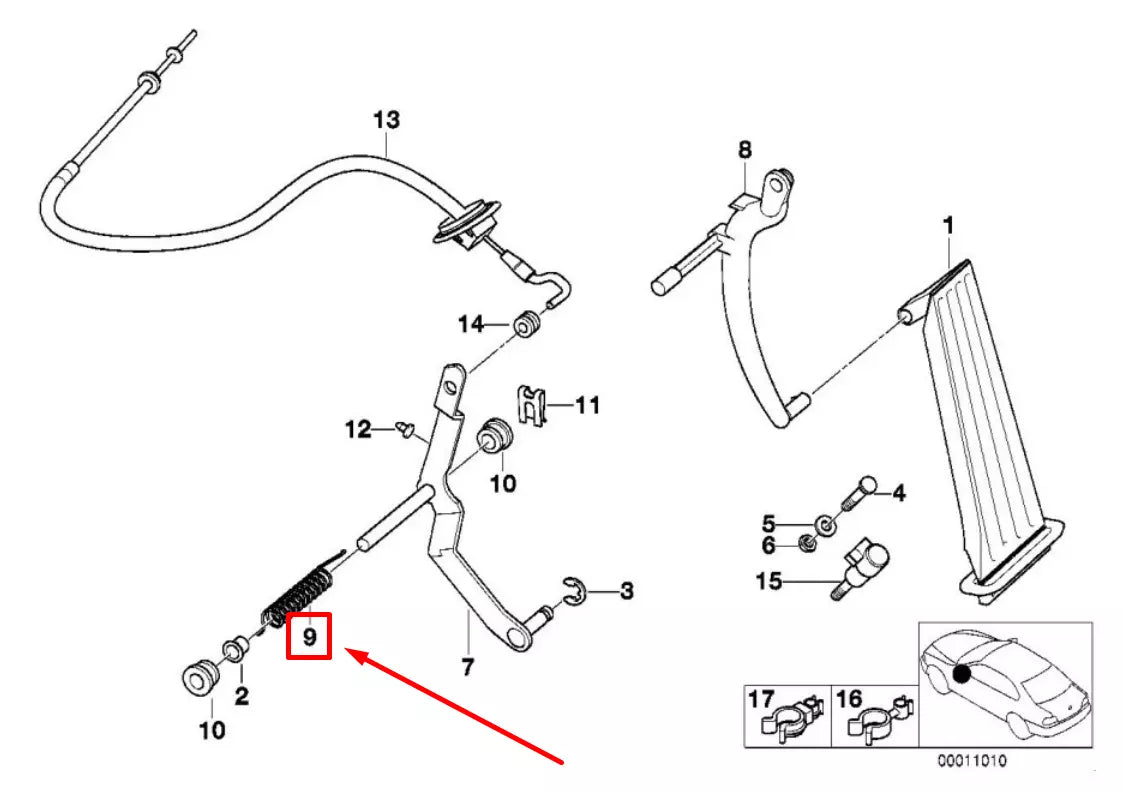 13
8
1
14
11
12
10
4
5
6
15
3
9
7
2
10
17
16
00011010