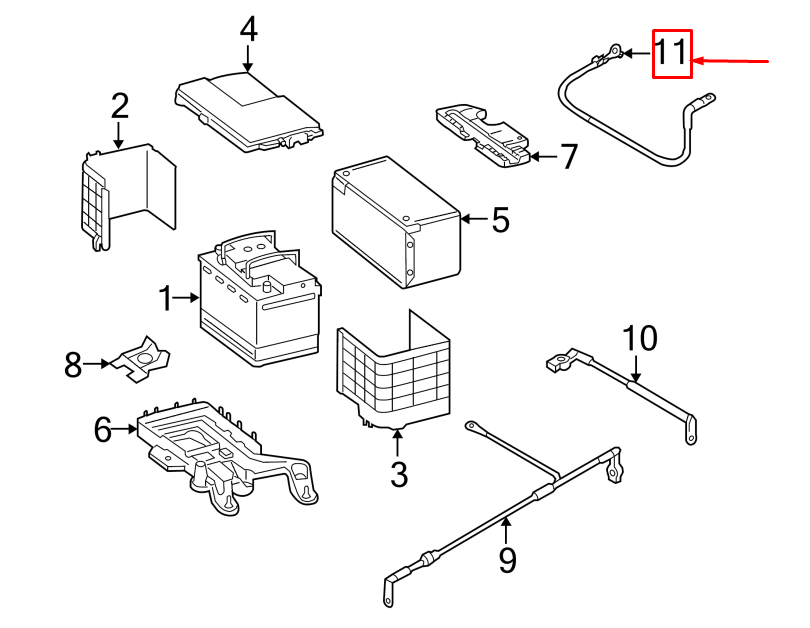 4
11
2
7
5
1
10
8
6
3
9